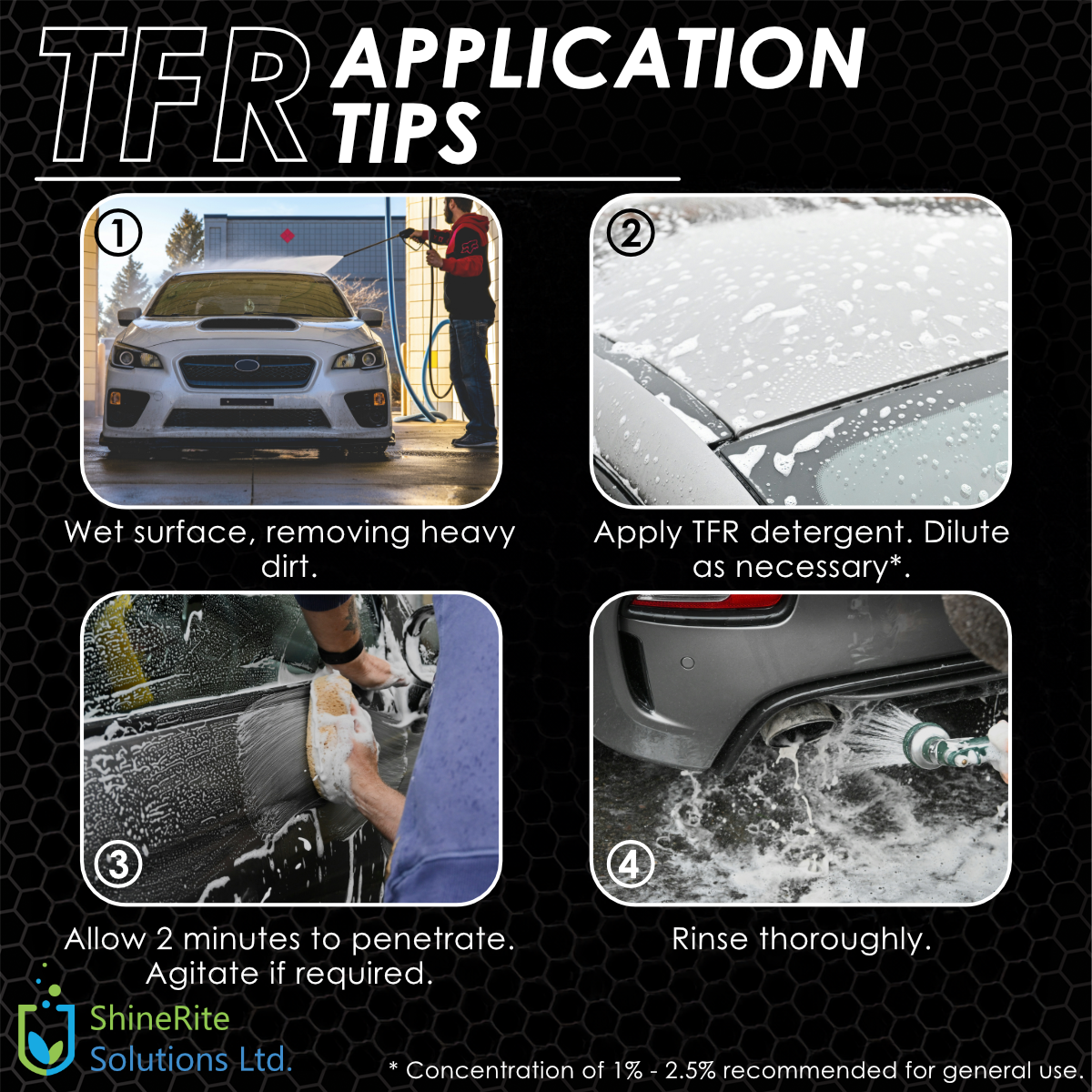 TFR APPLICATION TIPS

①

Wet surface, removing heavy dirt.

②

Apply TFR detergent. Dilute as necessary*.

③

Allow 2 minutes to penetrate. Agitate if required.

④

Rinse thoroughly.

ShineRite Solutions Ltd.

* Concentration of 1% - 2.5% recommended for general use.