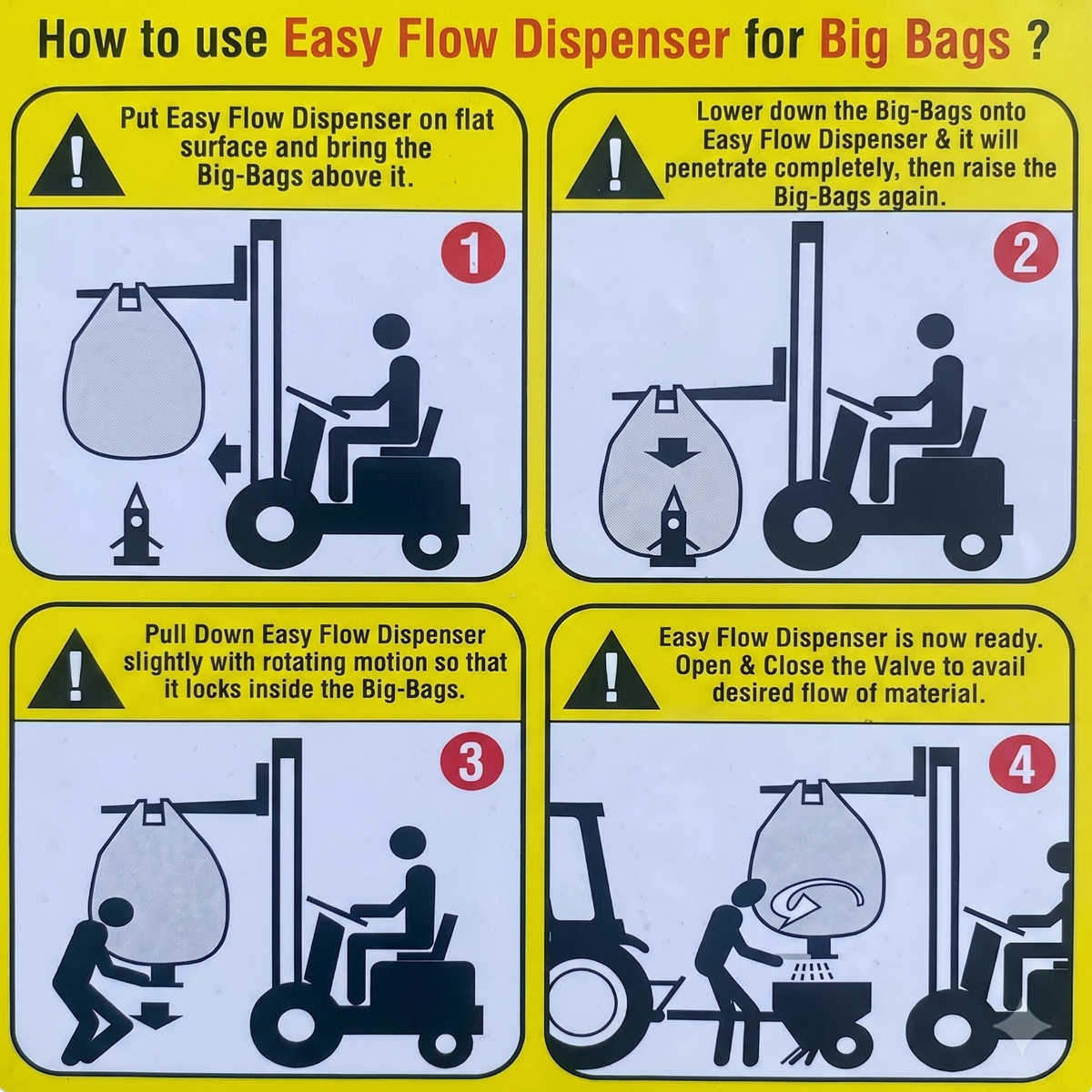 How to use Easy Flow Dispenser for Big Bags ?

Put Easy Flow Dispenser on flat surface and bring the Big-Bags above it.

1

Lower down the Big-Bags onto Easy Flow Dispenser & it will penetrate completely, then raise the Big-Bags again.

2

Pull Down Easy Flow Dispenser slightly with rotating motion so that it locks inside the Big-Bags.

3

Easy Flow Dispenser is now ready. Open & Close the Valve to avail desired flow of material.

4