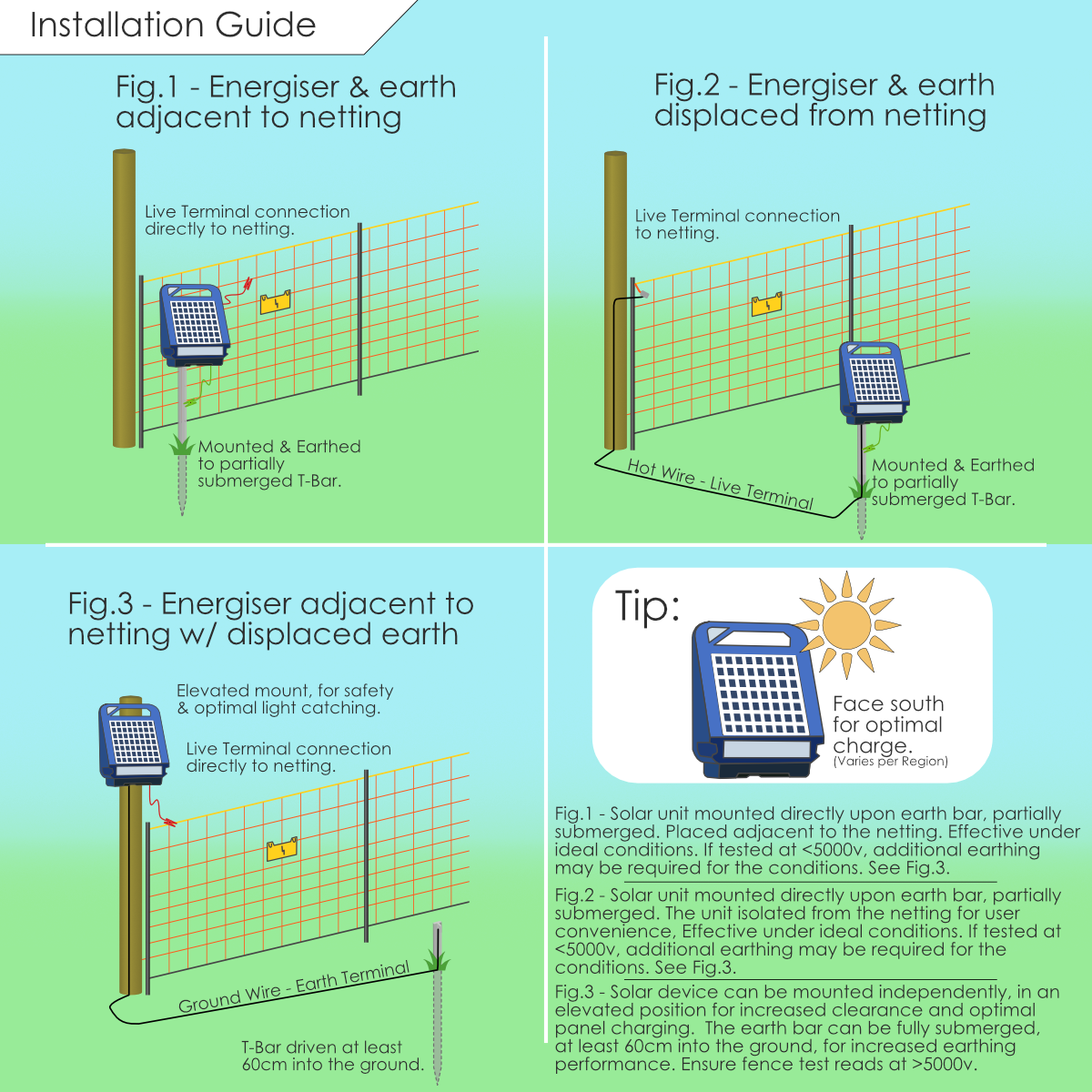 Installation Guide

Fig.1 - Energiser & earth adjacent to netting

Live Terminal connection directly to netting.

Mounted & Earthed to partially submerged T-Bar.

Fig.2 - Energiser & earth displaced from netting

Live Terminal connection to netting.

Hot Wire - Live Terminal

Mounted & Earthed to partially submerged T-Bar.

Fig.3 - Energiser adjacent to netting w/ displaced earth

Elevated mount, for safety & optimal light catching.

Live Terminal connection directly to netting.

Ground Wire - Earth Terminal

T-Bar driven at least 60cm into the ground.

Tip:

Face south for optimal charge. (Varies per Region)

Fig.1 - Solar unit mounted directly upon earth bar, partially submerged. Placed adjacent to the netting. Effective under ideal conditions. If tested at <5000v, additional earthing may be required for the conditions. See Fig.3.

Fig.2 - Solar unit mounted directly upon earth bar, partially submerged. The unit isolated from the netting for user convenience, Effective under ideal conditions. If tested at <5000v, additional earthing may be required for the conditions. See Fig.3.

Fig.3 - Solar device can be mounted independently, in an elevated position for increased clearance and optimal panel charging. The earth bar can be fully submerged, at least 60cm into the ground, for increased earthing performance. Ensure fence test reads at >5000v.