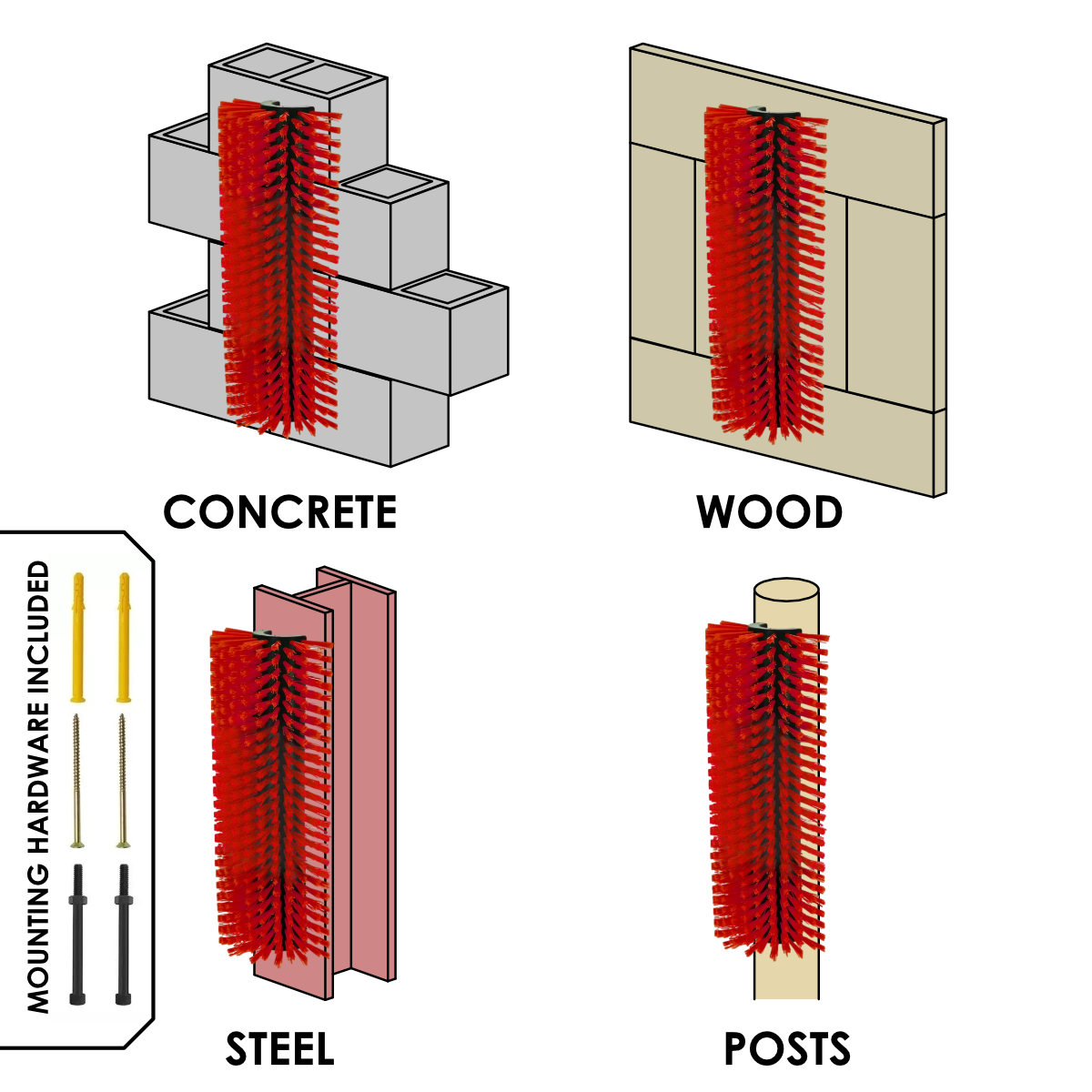 CONCRETE

WOOD

MOUNTING HARDWARE INCLUDED

STEEL

POSTS