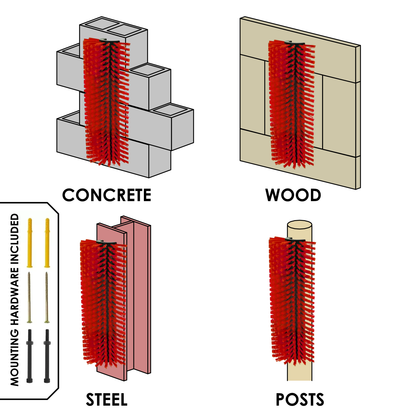 CONCRETE

WOOD

MOUNTING HARDWARE INCLUDED

STEEL

POSTS